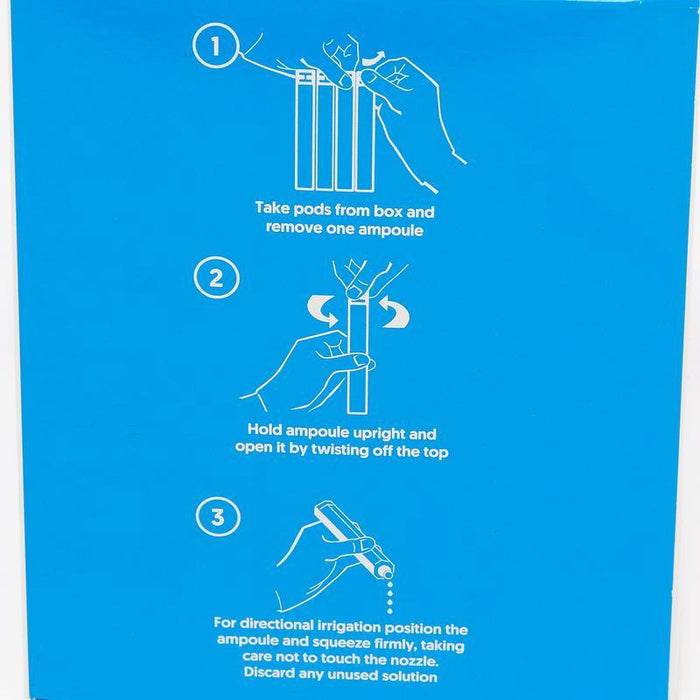 1

Take pods from box and remove one ampoule

2

Hold ampoule upright and open it by twisting off the top

3

For directional irrigation position the ampoule and squeeze firmly, taking care not to touch the nozzle. Discard any unused solution